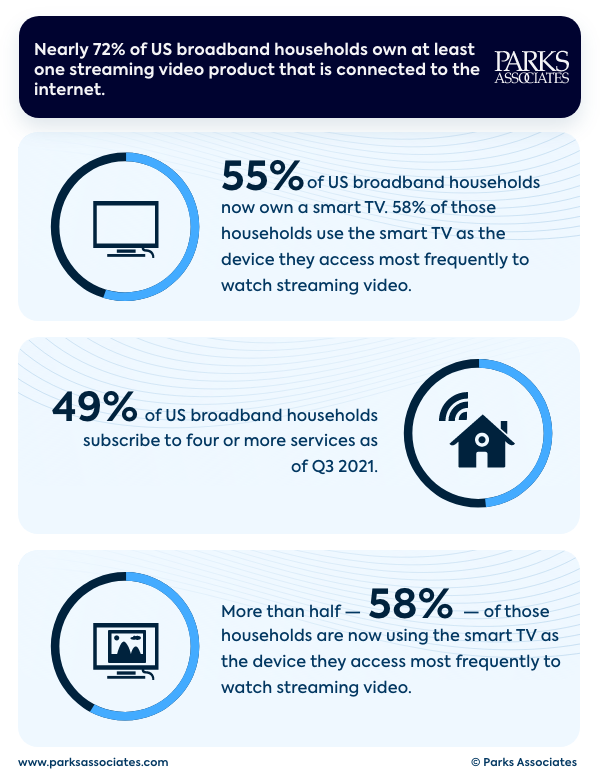 Nearly 72% of US broadband households own at least one streaming video product that is connected to the internet.

PARKS ASSOCIATES

55% of US broadband households now own a smart TV. 58% of those households use the smart TV as the device they access most frequently to watch streaming video.

49% of US broadband households subscribe to four or more services as of Q3 2021.

More than half — 58% — of those households are now using the smart TV as the device they access most frequently to watch streaming video.

www.parksassociates.com

© Parks Associates