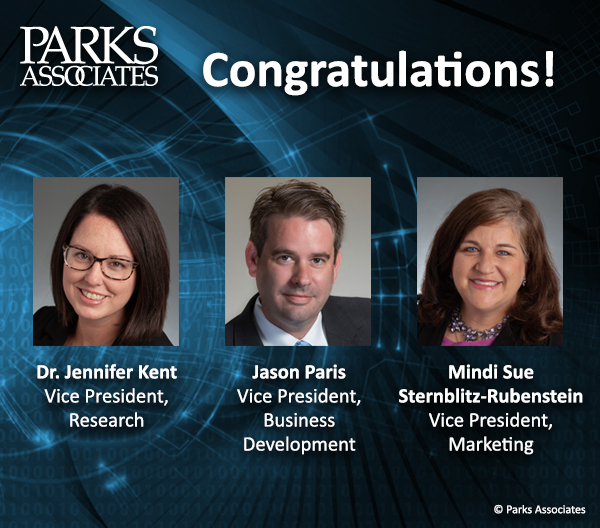 PARKS ASSOCIATES

Congratulations!

Dr. Jennifer Kent
Vice President,
Research

Jason Paris
Vice President,
Business
Development

Mindi Sue
Sternblitz-Rubenstein
Vice President,
Marketing

© Parks Associates