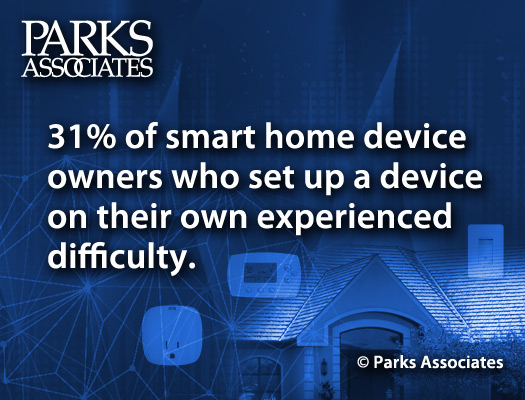 PARKS
ASSOCIATES

31% of smart home device owners who set up a device on their own experienced difficulty.

© Parks Associates