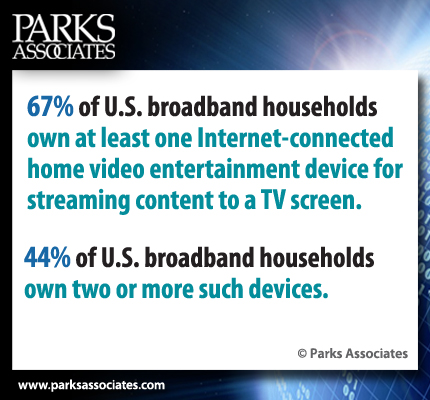 PARKS
ASSOCIATES

67% of U.S. broadband households own at least one Internet-connected home video entertainment device for streaming content to a TV screen.

44% of U.S. broadband households own two or more such devices.

© Parks Associates

www.parksassociates.com