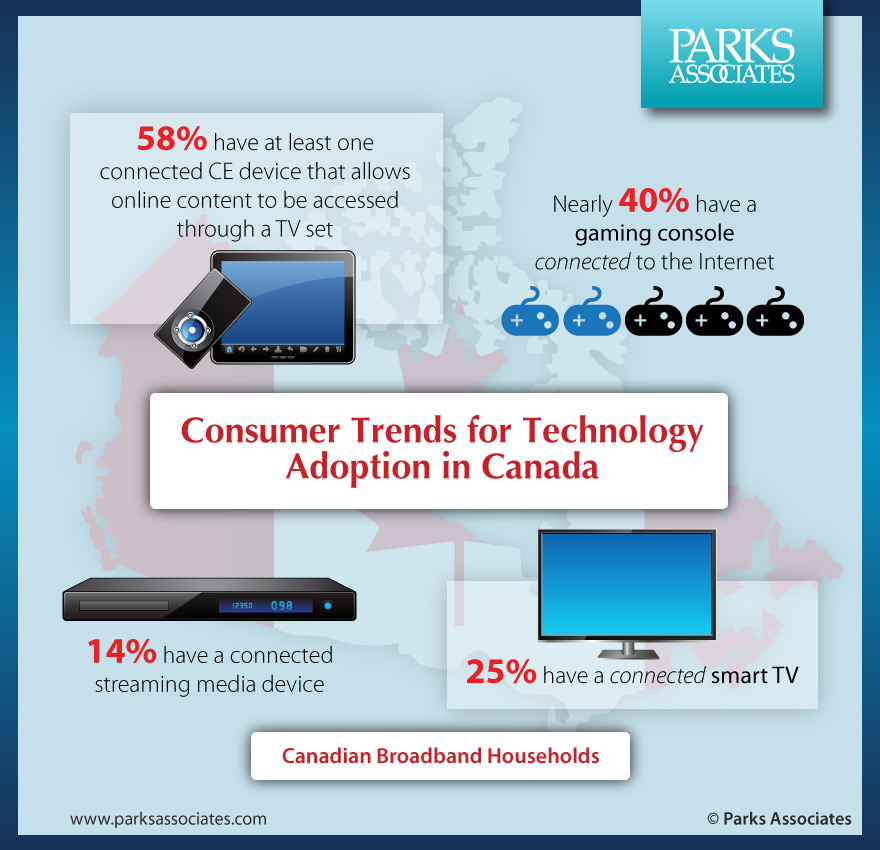 PARKS ASSOCIATES

58% have at least one connected CE device that allows online content to be accessed through a TV set

Nearly 40% have a gaming console connected to the Internet

Consumer Trends for Technology Adoption in Canada

12350 098

14% have a connected streaming media device

25% have a connected smart TV

Canadian Broadband Households

www.parksassociates.com

© Parks Associates