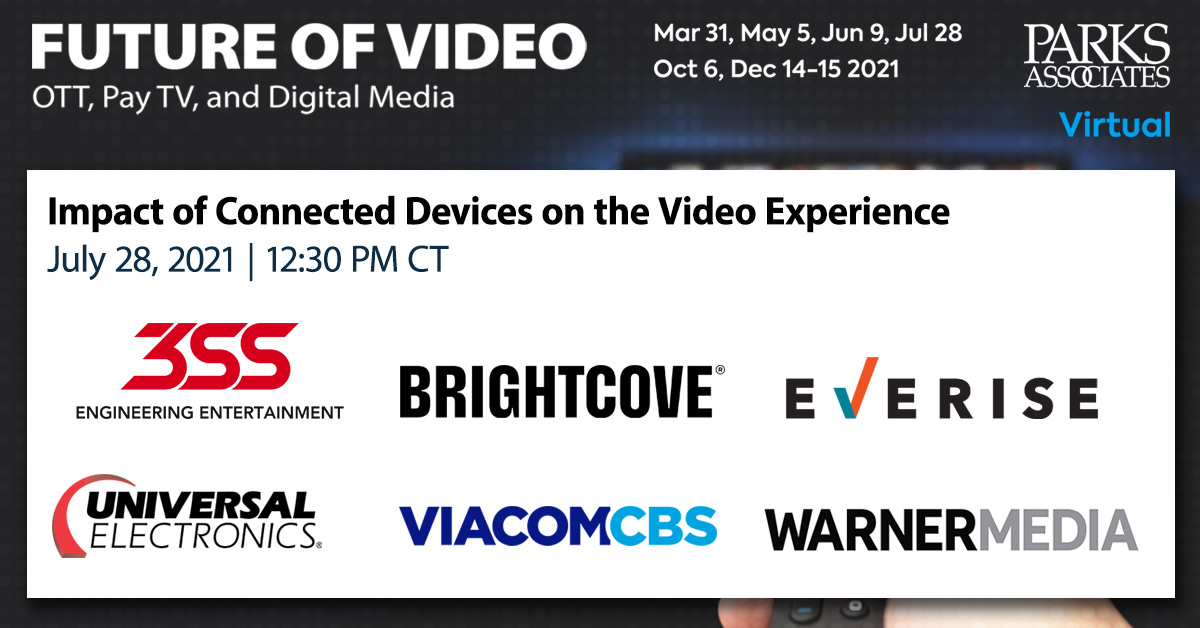 FUTURE OF VIDEO
OTT, Pay TV, and Digital Media

Mar 31, May 5, Jun 9, Jul 28
Oct 6, Dec 14-15 2021

PARKS ASSOCIATES
Virtual

Impact of Connected Devices on the Video Experience
July 28, 2021 | 12:30 PM CT

3SS
ENGINEERING ENTERTAINMENT

BRIGHTCOVE®

EVERISE

UNIVERSAL ELECTRONICS®

VIACOMCBS

WARNERMEDIA