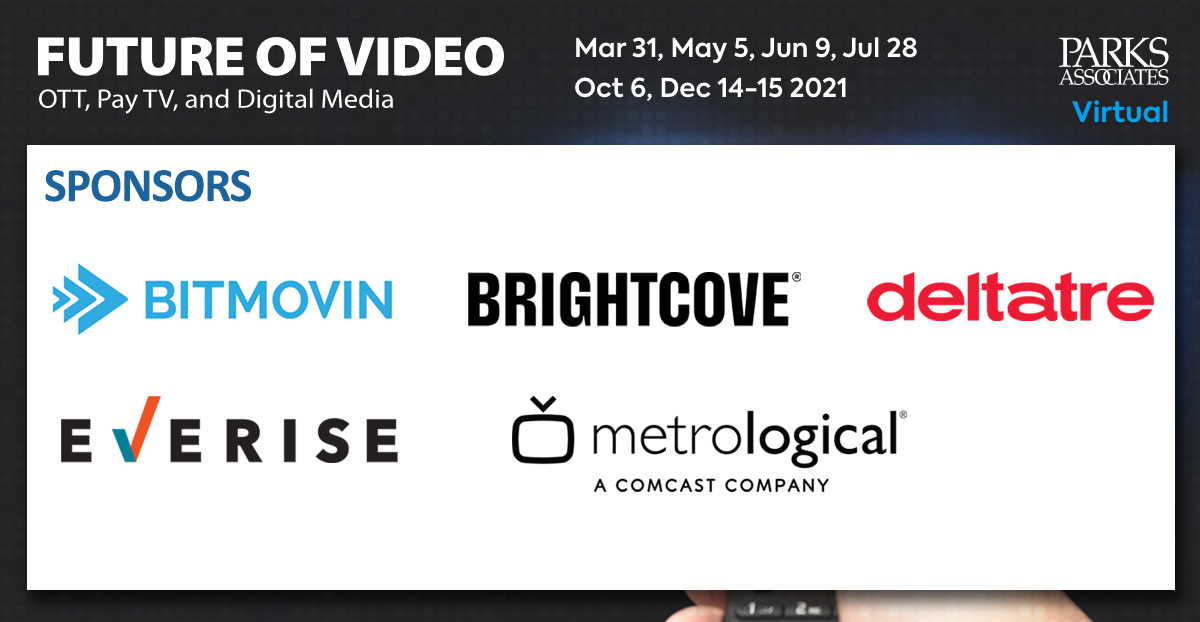 FUTURE OF VIDEO
OTT, Pay TV, and Digital Media

Mar 31, May 5, Jun 9, Jul 28
Oct 6, Dec 14-15 2021

PARKS ASSOCIATES
Virtual

SPONSORS

BITMOVIN

BRIGHTCOVE®

deltatre

EVERISE

metrological®
A COMCAST COMPANY