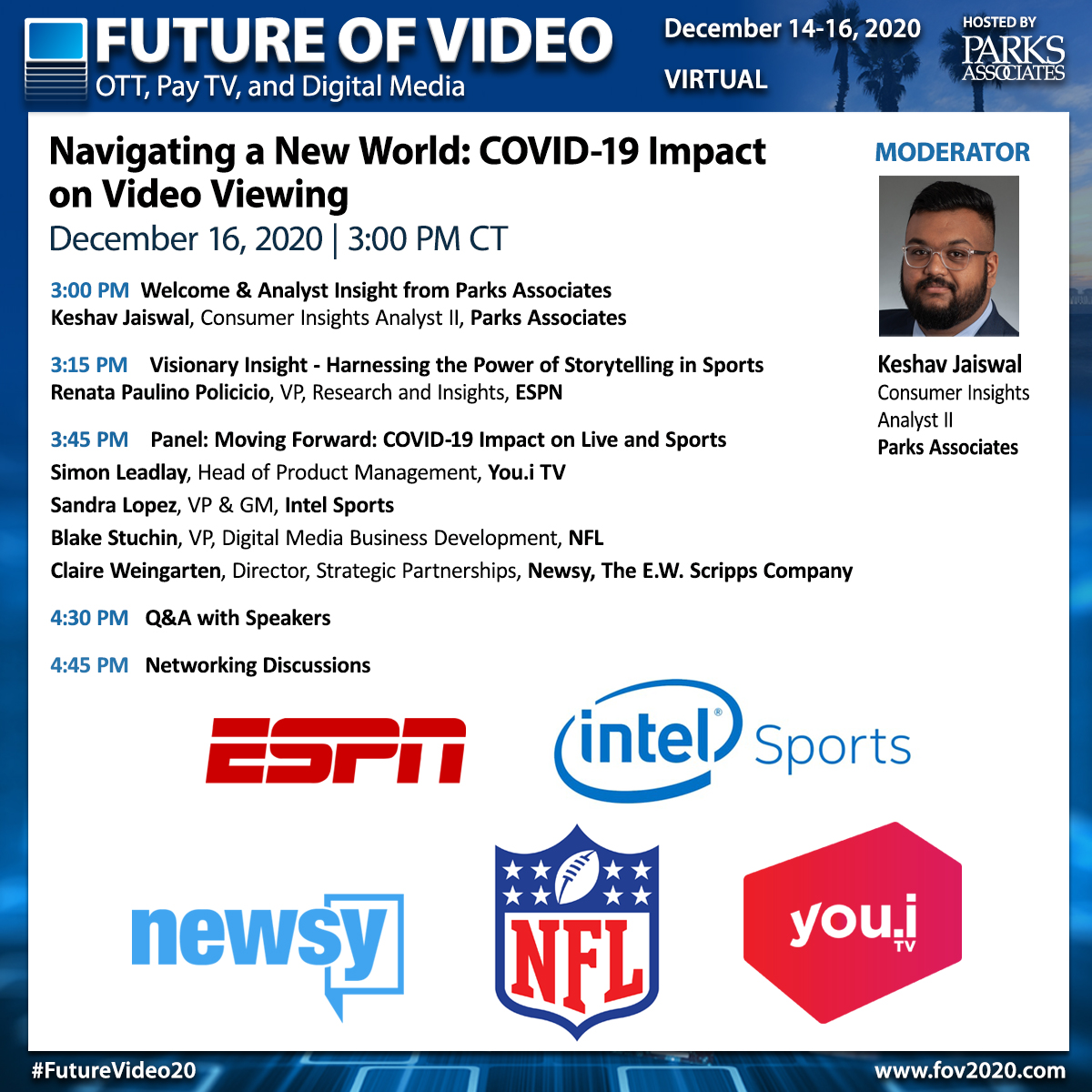 FUTURE OF VIDEO
OTT, Pay TV, and Digital Media

December 14-16, 2020
VIRTUAL

HOSTED BY
PARKS ASSOCIATES

Navigating a New World: COVID-19 Impact on Video Viewing
December 16, 2020 | 3:00 PM CT

3:00 PM Welcome & Analyst Insight from Parks Associates
Keshav Jaiswal, Consumer Insights Analyst II, Parks Associates

3:15 PM Visionary Insight - Harnessing the Power of Storytelling in Sports
Renata Paulino Policicio, VP, Research and Insights, ESPN

3:45 PM Panel: Moving Forward: COVID-19 Impact on Live and Sports
Simon Leadlay, Head of Product Management, You.i TV
Sandra Lopez, VP & GM, Intel Sports
Blake Stuchin, VP, Digital Media Business Development, NFL
Claire Weingarten, Director, Strategic Partnerships, Newsy, The E.W. Scripps Company

4:30 PM Q&A with Speakers

4:45 PM Networking Discussions

MODERATOR
Keshav Jaiswal
Consumer Insights Analyst II
Parks Associates

ESPN
intel Sports
newsy
NFL
you.i TV

#FutureVideo20
www.fov2020.com