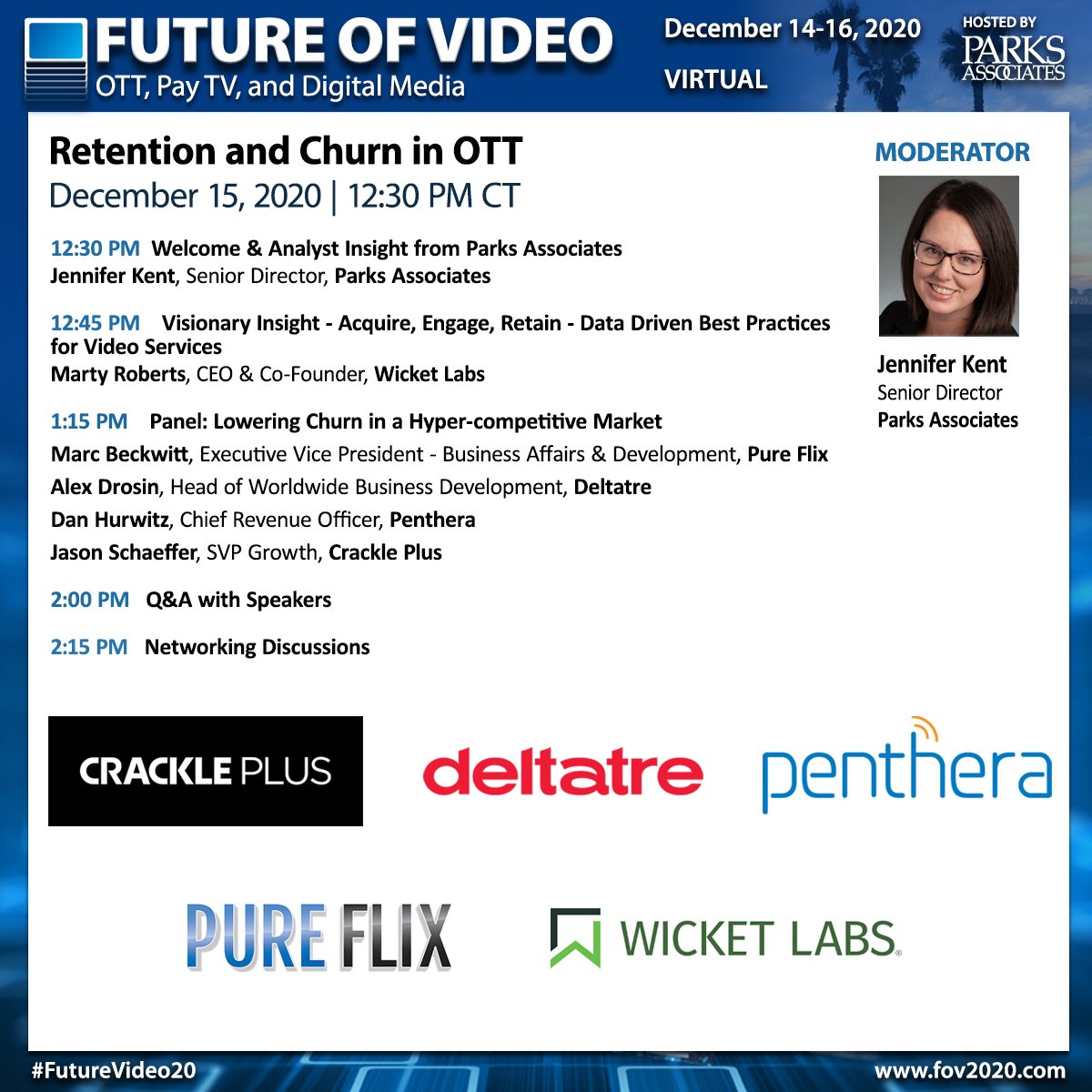 FUTURE OF VIDEO
OTT, Pay TV, and Digital Media

December 14-16, 2020
VIRTUAL

HOSTED BY
PARKS ASSOCIATES

Retention and Churn in OTT
December 15, 2020 | 12:30 PM CT

12:30 PM Welcome & Analyst Insight from Parks Associates
Jennifer Kent, Senior Director, Parks Associates

12:45 PM Visionary Insight - Acquire, Engage, Retain - Data Driven Best Practices for Video Services
Marty Roberts, CEO & Co-Founder, Wicket Labs

1:15 PM Panel: Lowering Churn in a Hyper-competitive Market
Marc Beckwitt, Executive Vice President - Business Affairs & Development, Pure Flix
Alex Drosin, Head of Worldwide Business Development, Deltatre
Dan Hurwitz, Chief Revenue Officer, Penthera
Jason Schaeffer, SVP Growth, Crackle Plus

2:00 PM Q&A with Speakers

2:15 PM Networking Discussions

MODERATOR

Jennifer Kent
Senior Director
Parks Associates

CRACKLE PLUS
deltatre
penthera
PURE FLIX
WICKET LABS

#FutureVideo20
www.fov2020.com