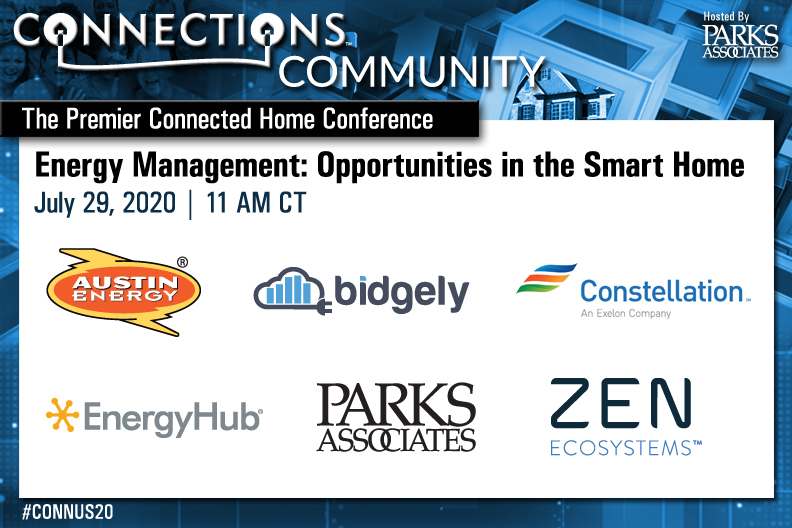 CONNECTIONS™ COMMUNITY

Hosted By PARKS ASSOCIATES

The Premier Connected Home Conference

Energy Management: Opportunities in the Smart Home

July 29, 2020 | 11 AM CT

AUSTIN ENERGY®

bidgely

Constellation™
An Exelon Company

EnergyHub®

PARKS ASSOCIATES

ZEN ECOSYSTEMS™

#CONNUS20