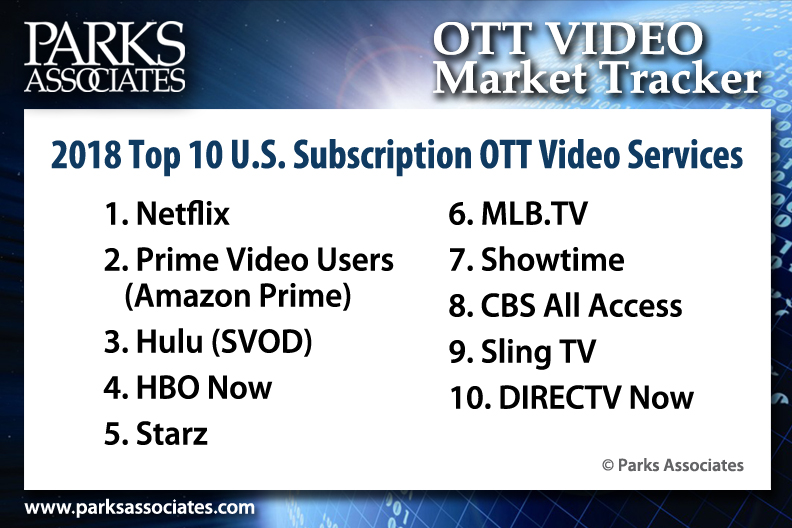 PARKS ASSOCIATES

OTT VIDEO Market Tracker

2018 Top 10 U.S. Subscription OTT Video Services

1. Netflix
2. Prime Video Users (Amazon Prime)
3. Hulu (SVOD)
4. HBO Now
5. Starz

6. MLB.TV
7. Showtime
8. CBS All Access
9. Sling TV
10. DIRECTV Now

© Parks Associates

www.parksassociates.com