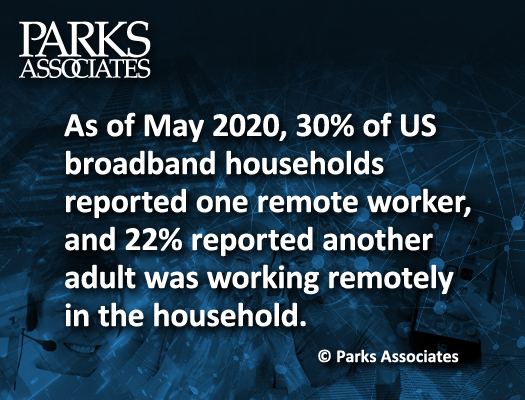 PARKS
ASSOCIATES

As of May 2020, 30% of US broadband households reported one remote worker, and 22% reported another adult was working remotely in the household.

© Parks Associates