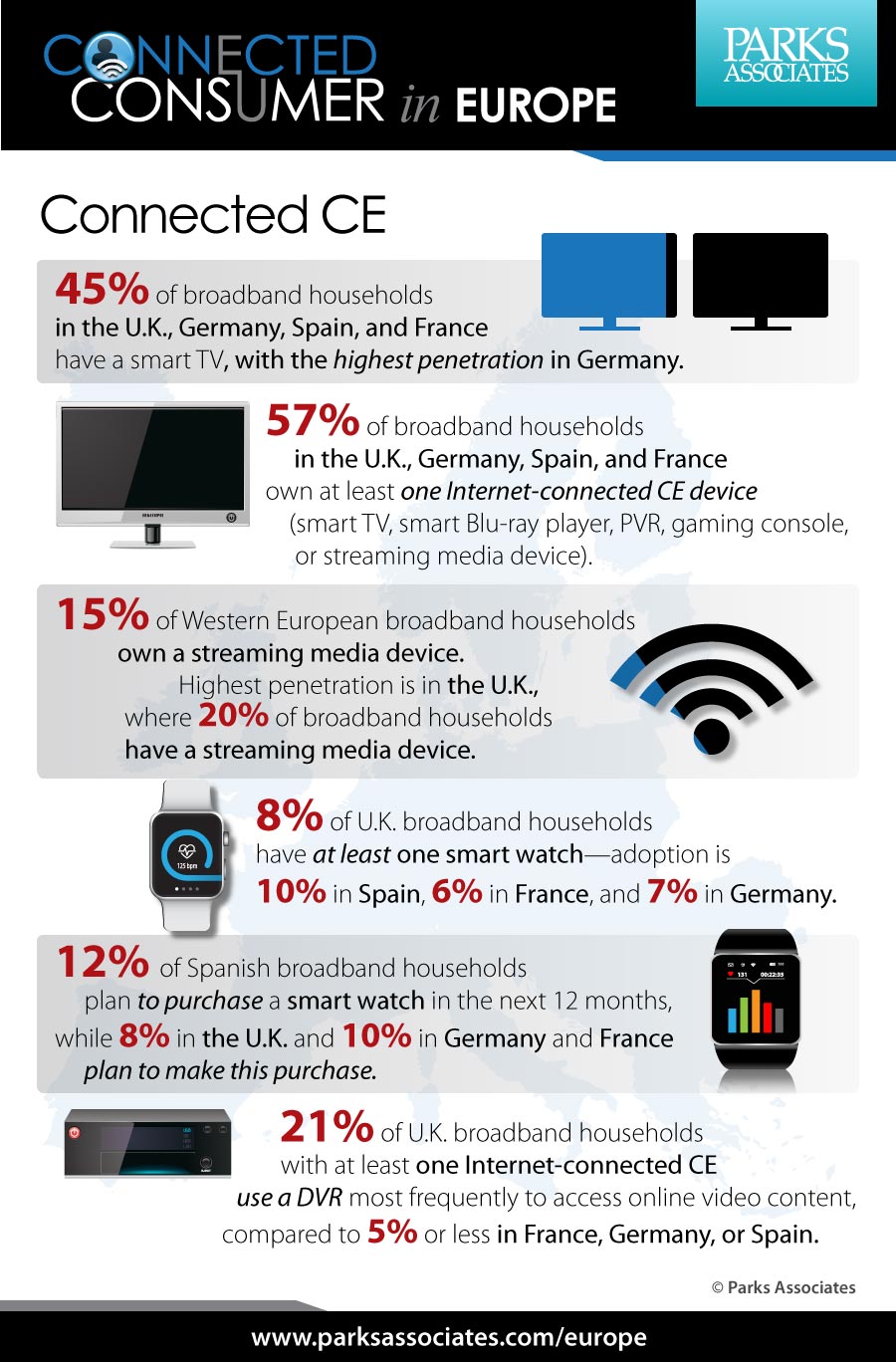 CONNECTED CONSUMER in EUROPE

PARKS ASSOCIATES

Connected CE

45% of broadband households in the U.K., Germany, Spain, and France have a smart TV, with the highest penetration in Germany.

57% of broadband households in the U.K., Germany, Spain, and France own at least one Internet-connected CE device (smart TV, smart Blu-ray player, PVR, gaming console, or streaming media device).

15% of Western European broadband households own a streaming media device. Highest penetration is in the U.K., where 20% of broadband households have a streaming media device.

125 bpm

8% of U.K. broadband households have at least one smart watch—adoption is 10% in Spain, 6% in France, and 7% in Germany.

12% of Spanish broadband households plan to purchase a smart watch in the next 12 months, while 8% in the U.K. and 10% in Germany and France plan to make this purchase.

131 00:22:35

21% of U.K. broadband households with at least one Internet-connected CE use a DVR most frequently to access online video content, compared to 5% or less in France, Germany, or Spain.

© Parks Associates

www.parksassociates.com/europe